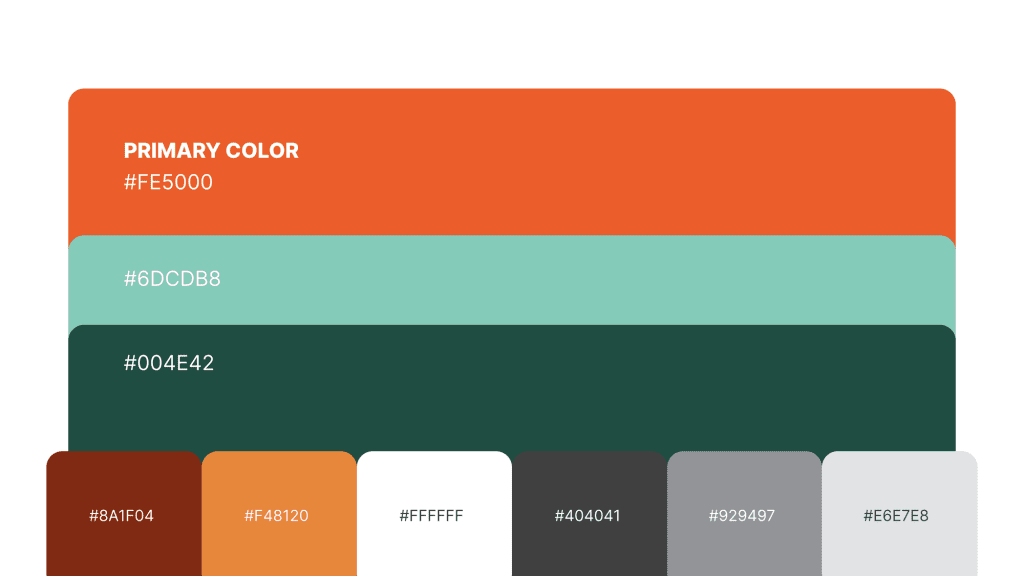 PRIMARY COLOR
#FE5000

#6DCDB8

#004E42

#8A1F04

#F48120

#FFFFFF

#404041

#929497

#E6E7E8